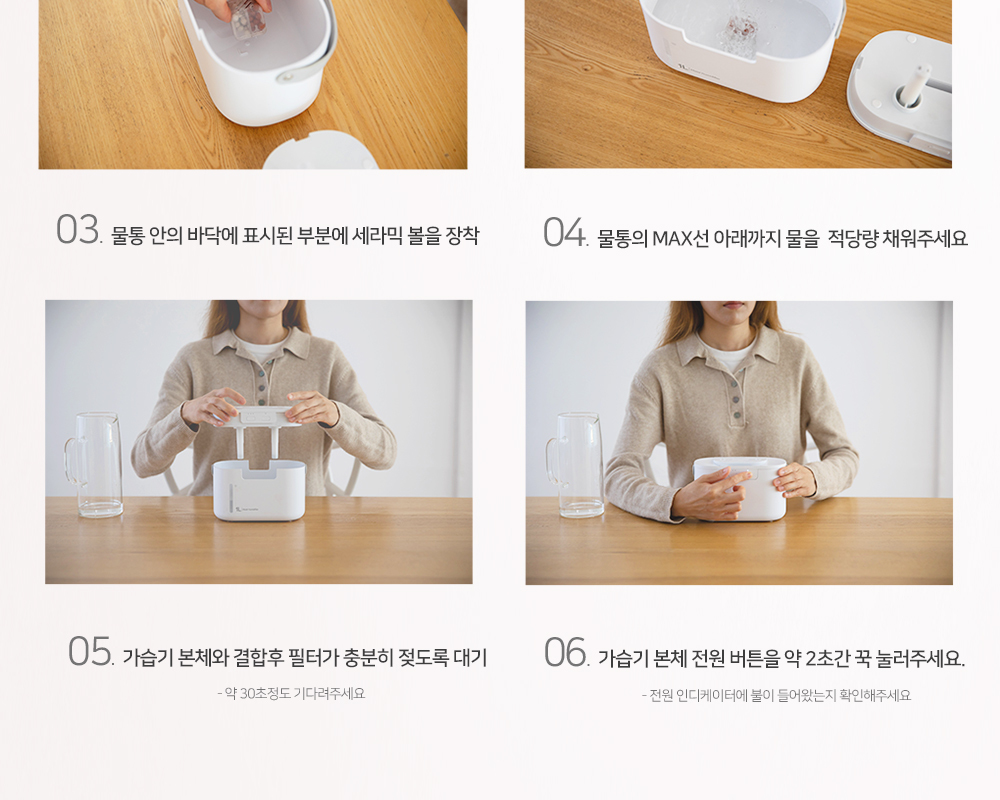 03. 물통 안의 바닥에 표시된 부분에 세라믹 볼을 장착

04. 물통의 MAX선 아래까지 물을 적당량 채워주세요

05. 가습기 본체와 결합후 필터가 충분히 젖도록 대기

- 약 30초정도 기다려주세요

06. 가습기 본체 전원 버튼을 약 2초간 꾹 눌러주세요.

- 전원 인디케이터에 불이 들어왔는지 확인해주세요