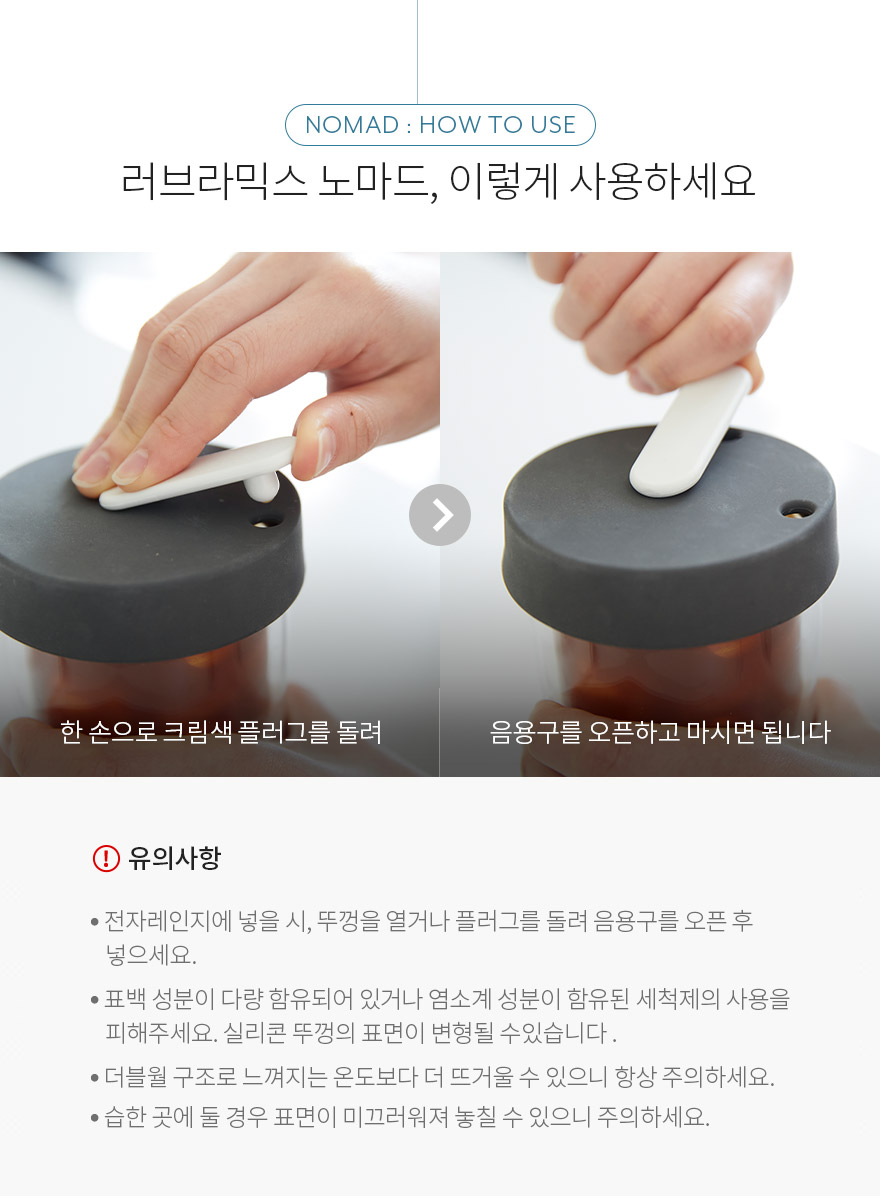 NOMAD : HOW TO USE

러브라믹스 노마드, 이렇게 사용하세요

한 손으로 크림색 플러그를 돌려

음용구를 오픈하고 마시면 됩니다

! 유의사항

• 전자레인지에 넣을 시, 뚜껑을 열거나 플러그를 돌려 음용구를 오픈 후 넣으세요.

• 표백 성분이 다량 함유되어 있거나 염소계 성분이 함유된 세척제의 사용을 피해주세요. 실리콘 뚜껑의 표면이 변형될 수있습니다 .

• 더블월 구조로 느껴지는 온도보다 더 뜨거울 수 있으니 항상 주의하세요.

• 습한 곳에 둘 경우 표면이 미끄러워져 놓칠 수 있으니 주의하세요.