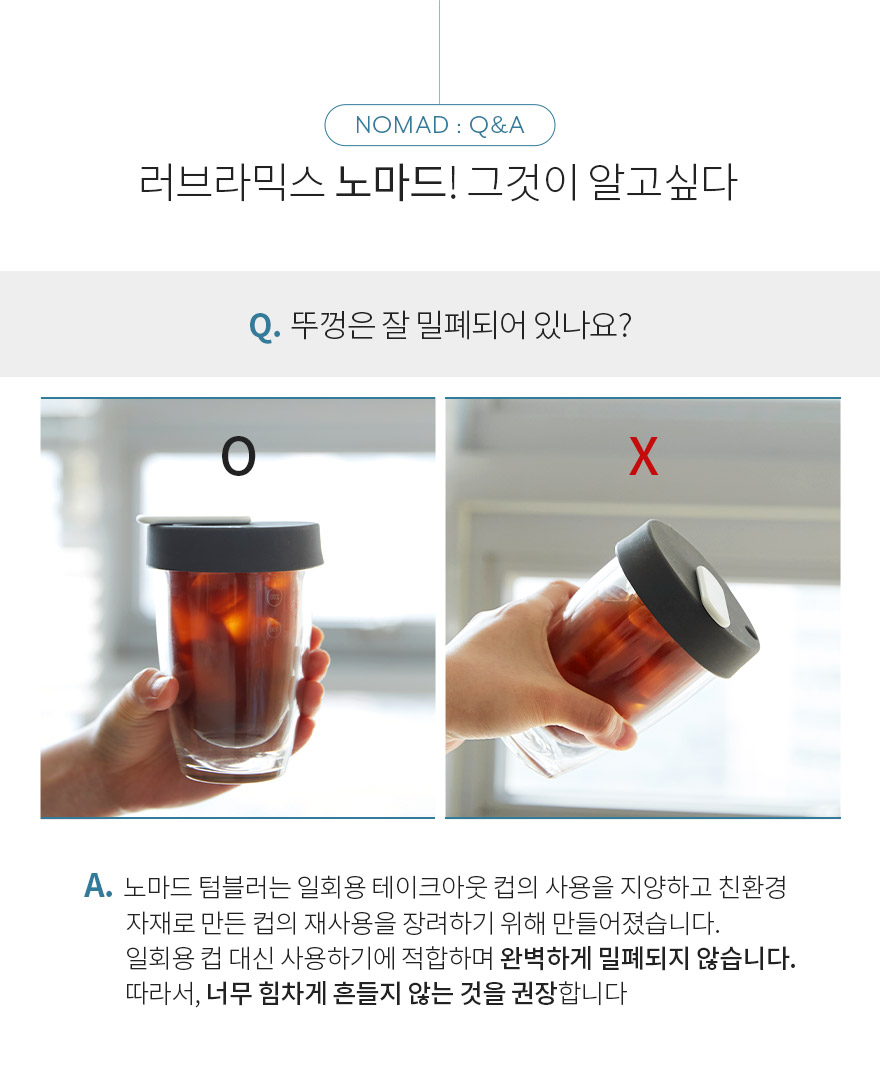 NOMAD : Q&A

러브라믹스 노마드! 그것이 알고싶다

Q. 뚜껑은 잘 밀폐되어 있나요?

O

X

A. 노마드 텀블러는 일회용 테이크아웃 컵의 사용을 지양하고 친환경 자재로 만든 컵의 재사용을 장려하기 위해 만들어졌습니다. 일회용 컵 대신 사용하기에 적합하며 완벽하게 밀폐되지 않습니다. 따라서, 너무 힘차게 흔들지 않는 것을 권장합니다