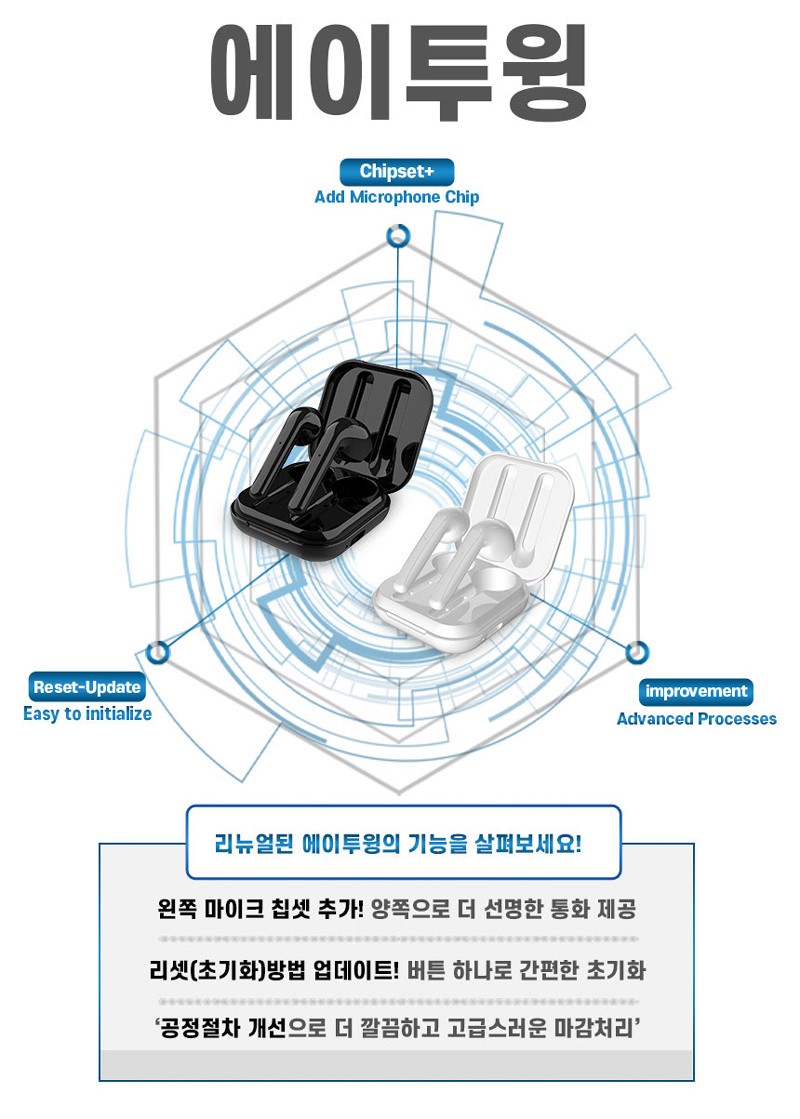 에이투윙

Chipset+
Add Microphone Chip

Reset-Update
Easy to initialize

improvement
Advanced Processes

리뉴얼된 에이투윙의 기능을 살펴보세요!

왼쪽 마이크 칩셋 추가! 양쪽으로 더 선명한 통화 제공

리셋(초기화)방법 업데이트! 버튼 하나로 간편한 초기화

'공정절차 개선으로 더 깔끔하고 고급스러운 마감처리'