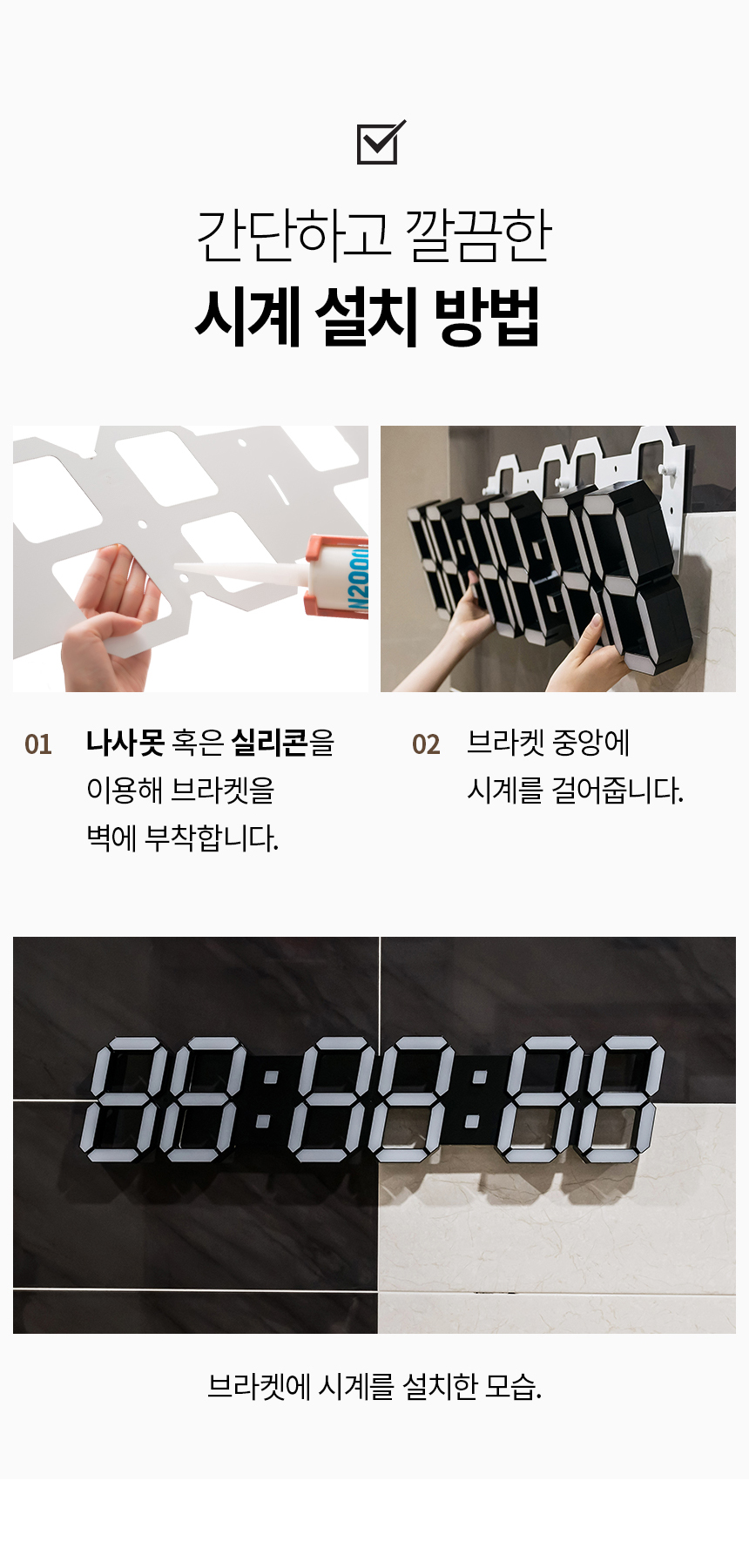 간단하고 깔끔한
시계 설치 방법

N2000

01 나사못 혹은 실리콘을 이용해 브라켓을 벽에 부착합니다.

02 브라켓 중앙에 시계를 걸어줍니다.

88:88:88

브라켓에 시계를 설치한 모습.