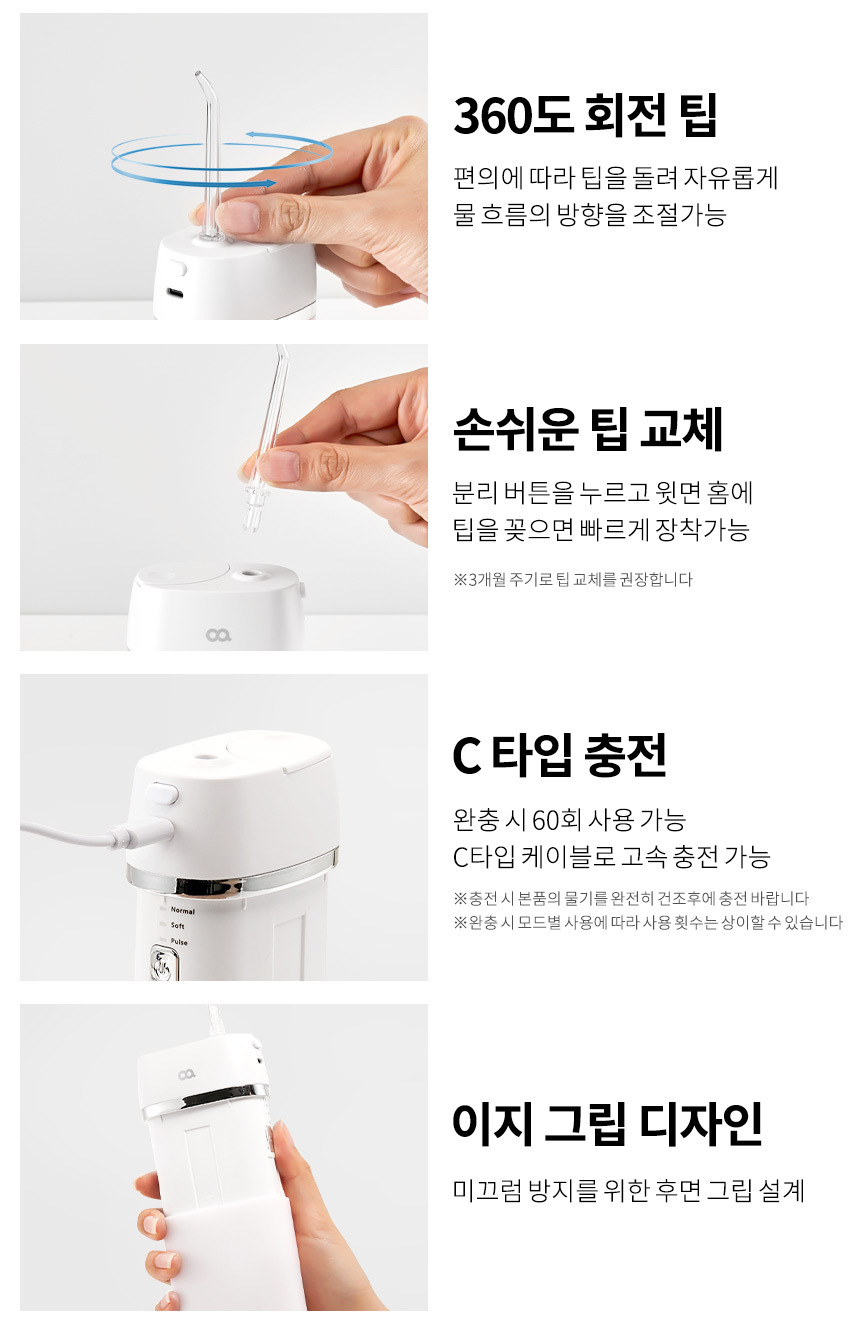 360도 회전 팁

편의에 따라 팁을 돌려 자유롭게
물 흐름의 방향을 조절가능

손쉬운 팁 교체

분리 버튼을 누르고 윗면 홈에
팁을 꽂으면 빠르게 장착가능

※3개월 주기로 팁 교체를 권장합니다

C 타입 충전

완충 시 60회 사용 가능
C타입 케이블로 고속 충전 가능

※충전 시 본품의 물기를 완전히 건조후에 충전 바랍니다
※완충 시 모드별 사용에 따라 사용 횟수는 상이할 수 있습니다

Normal
Soft
Pulse

이지 그립 디자인

미끄럼 방지를 위한 후면 그립 설계