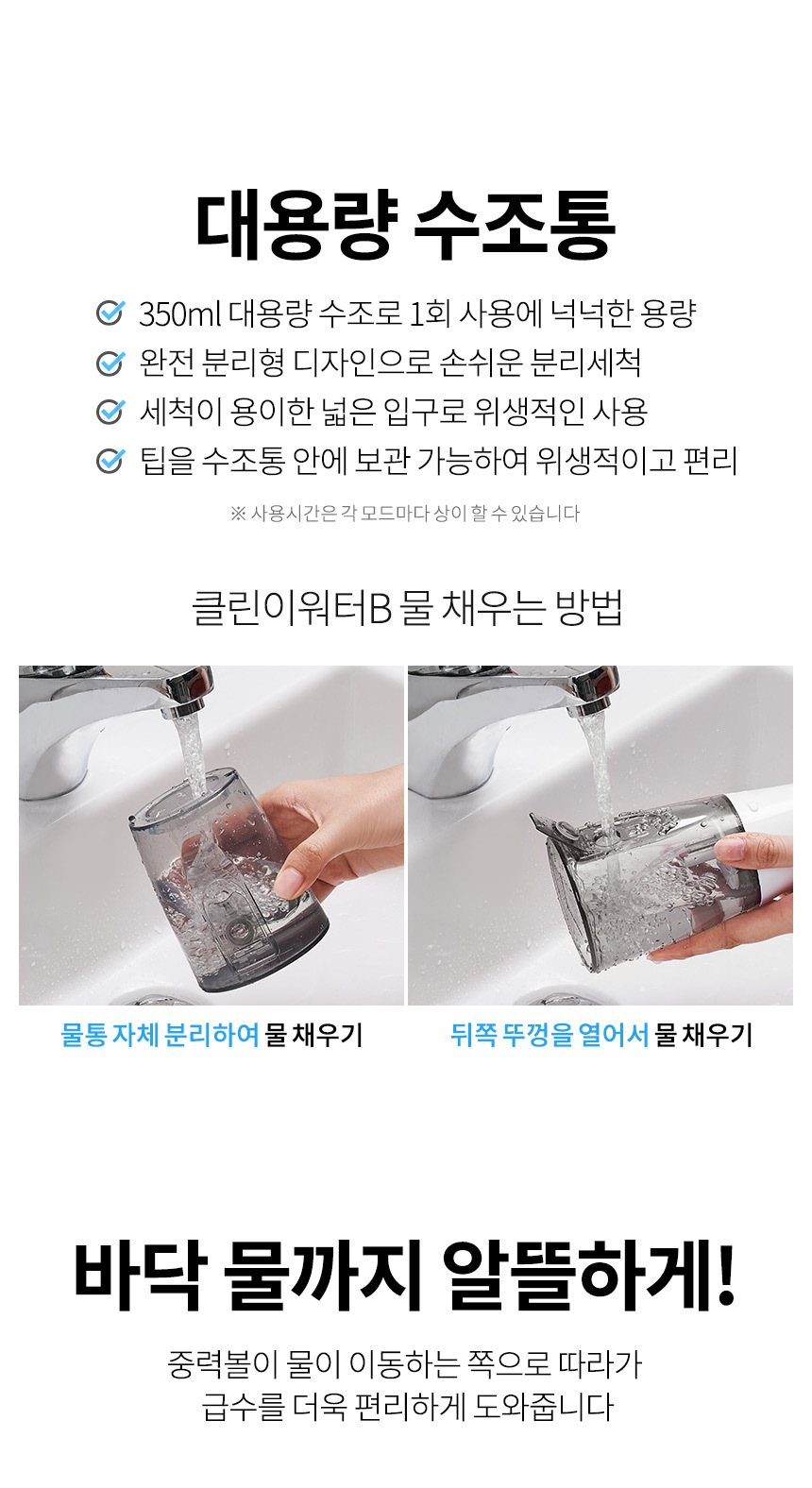 대용량 수조통

350ml 대용량 수조로 1회 사용에 넉넉한 용량
완전 분리형 디자인으로 손쉬운 분리세척
세척이 용이한 넓은 입구로 위생적인 사용
팁을 수조통 안에 보관 가능하여 위생적이고 편리

※ 사용시간은 각 모드마다 상이 할 수 있습니다

클린이워터B 물 채우는 방법

물통 자체 분리하여 물 채우기

뒤쪽 뚜껑을 열어서 물 채우기

바닥 물까지 알뜰하게!

중력볼이 물이 이동하는 쪽으로 따라가
급수를 더욱 편리하게 도와줍니다