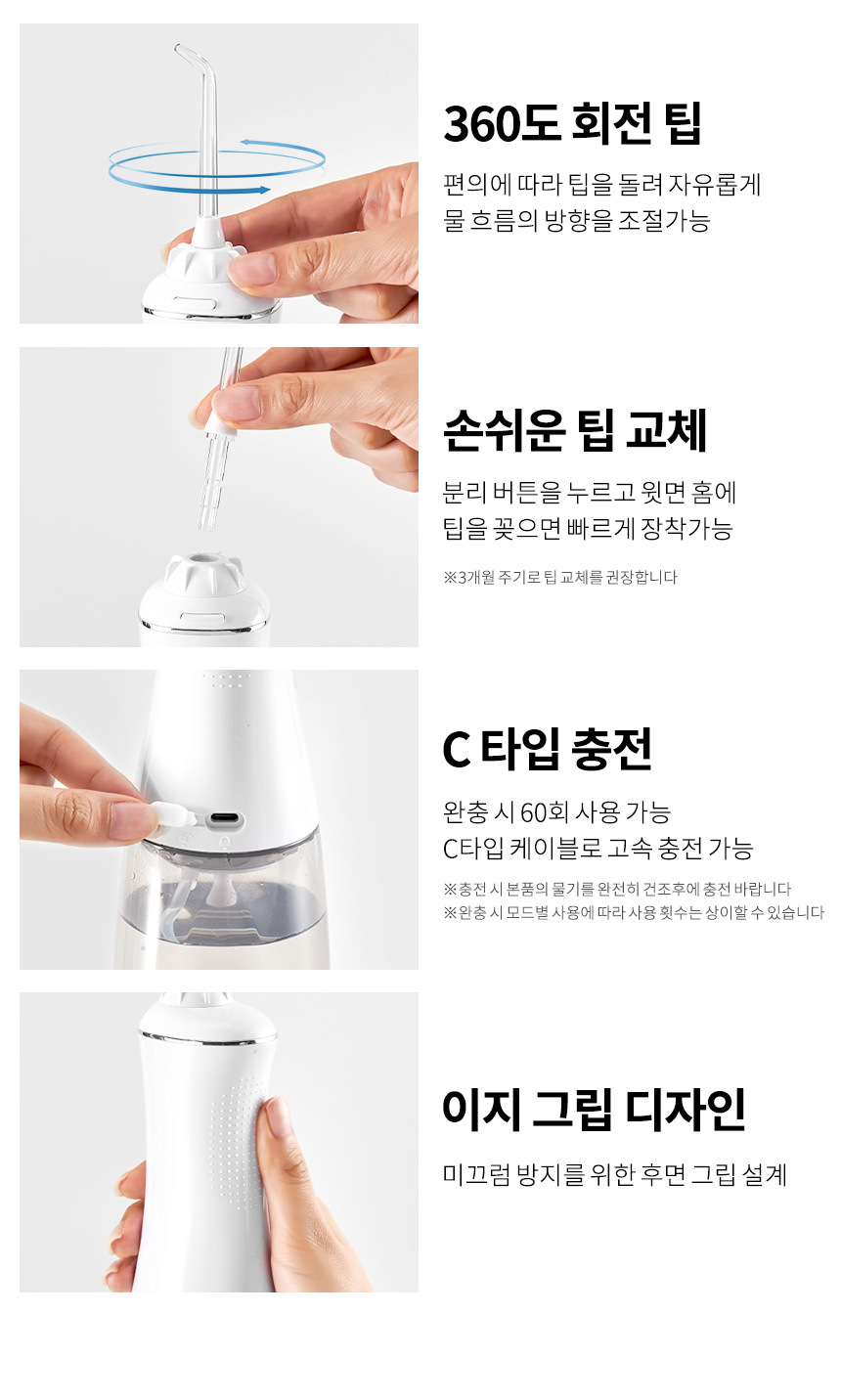 360도 회전 팁

편의에 따라 팁을 돌려 자유롭게
물 흐름의 방향을 조절가능

손쉬운 팁 교체

분리 버튼을 누르고 윗면 홈에
팁을 꽂으면 빠르게 장착가능

※3개월 주기로 팁 교체를 권장합니다

C 타입 충전

완충 시 60회 사용 가능
C타입 케이블로 고속 충전 가능

※충전 시 본품의 물기를 완전히 건조후에 충전 바랍니다
※완충 시 모드별 사용에 따라 사용 횟수는 상이할 수 있습니다

이지 그립 디자인

미끄럼 방지를 위한 후면 그립 설계