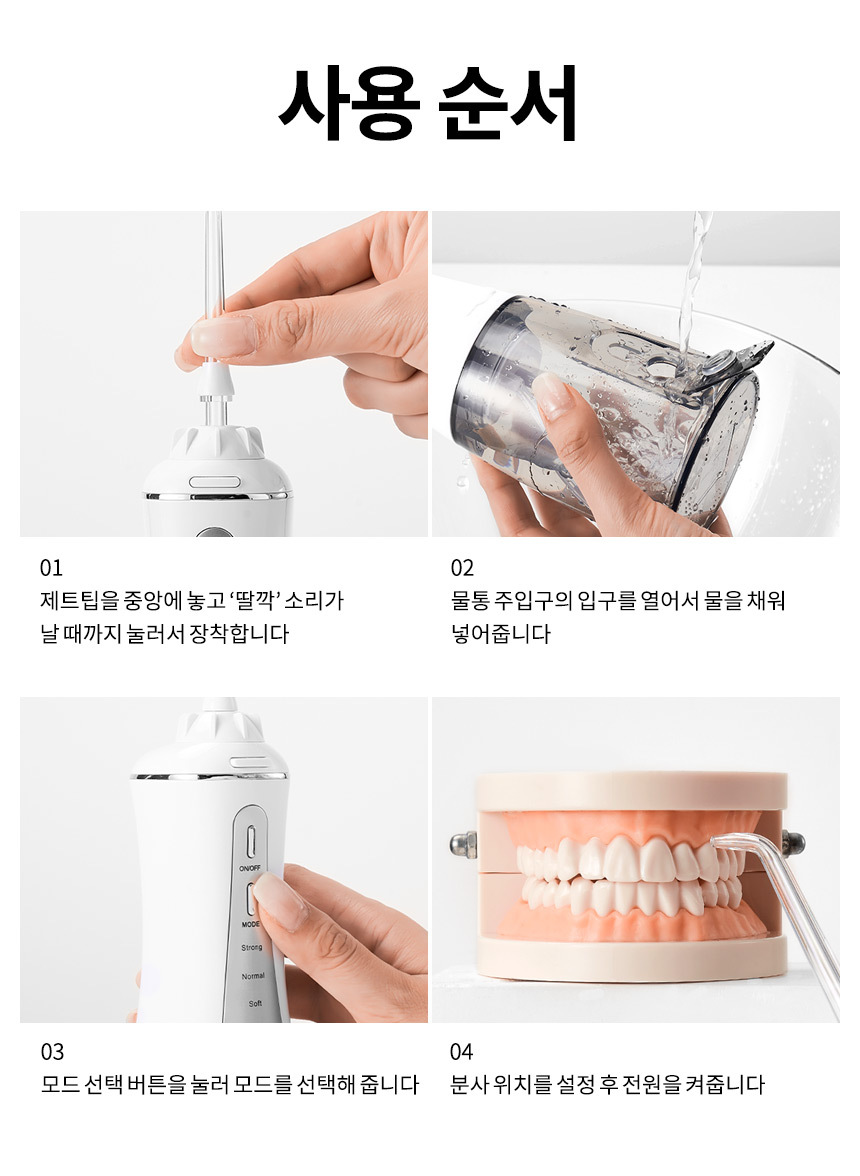 사용 순서

01
제트팁을 중앙에 놓고 '딸깍' 소리가 날 때까지 눌러서 장착합니다

02
물통 주입구의 입구를 열어서 물을 채워 넣어줍니다

ON/OFF
MODE
Strong
Normal
Soft

03
모드 선택 버튼을 눌러 모드를 선택해 줍니다

04
분사 위치를 설정 후 전원을 켜줍니다