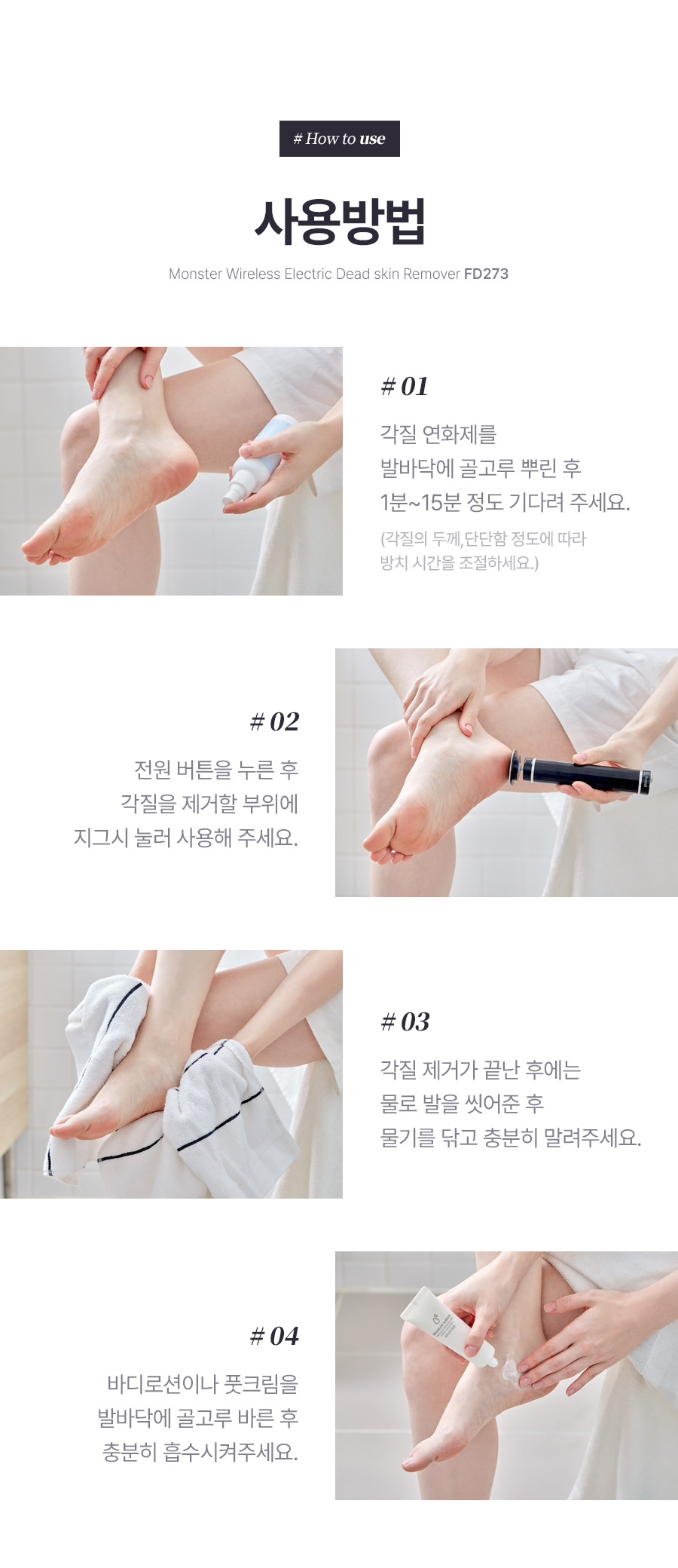 # How to use

사용방법

Monster Wireless Electric Dead skin Remover FD273

# 01

각질 연화제를 발바닥에 골고루 뿌린 후 1분~15분 정도 기다려 주세요.

(각질의 두께,단단함 정도에 따라 방치 시간을 조절하세요.)

# 02

전원 버튼을 누른 후 각질을 제거할 부위에 지그시 눌러 사용해 주세요.

# 03

각질 제거가 끝난 후에는 물로 발을 씻어준 후 물기를 닦고 충분히 말려주세요.

# 04

바디로션이나 풋크림을 발바닥에 골고루 바른 후 충분히 흡수시켜주세요.