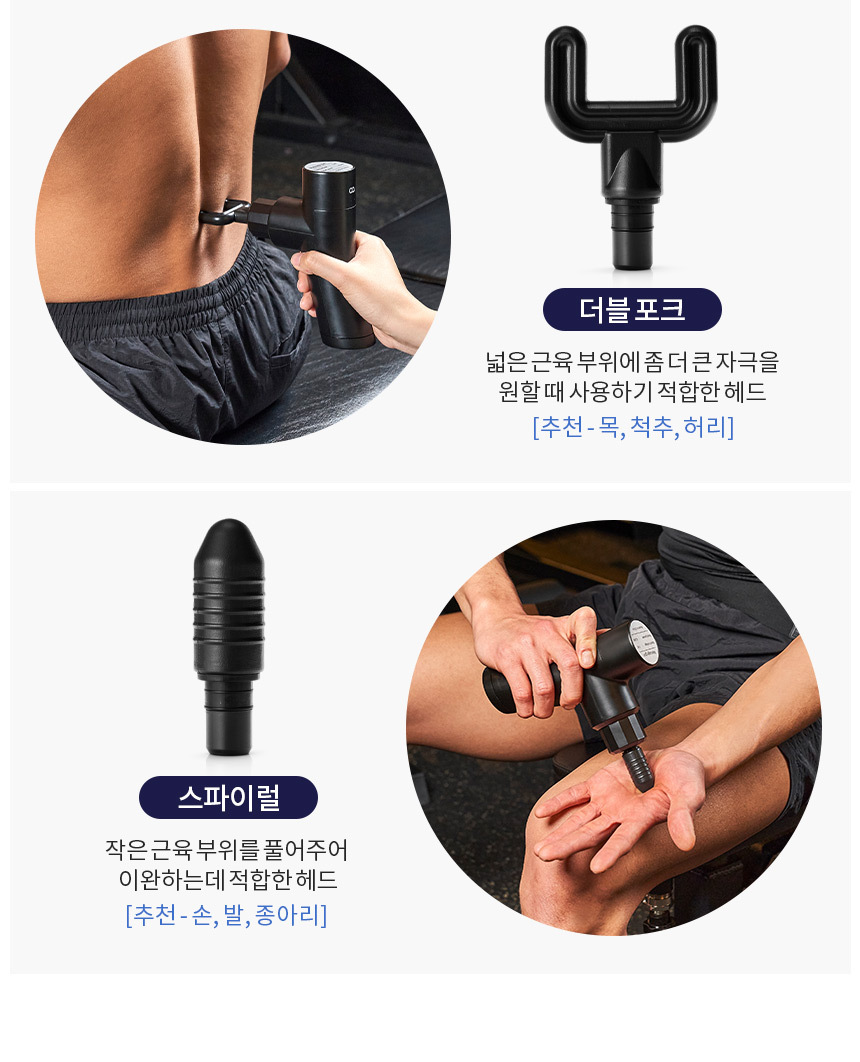 더블 포크

넓은 근육 부위에 좀 더 큰 자극을 원할 때 사용하기 적합한 헤드
[추천 - 목, 척추, 허리]

스파이럴

작은 근육 부위를 풀어주어 이완하는데 적합한 헤드
[추천 - 손, 발, 종아리]