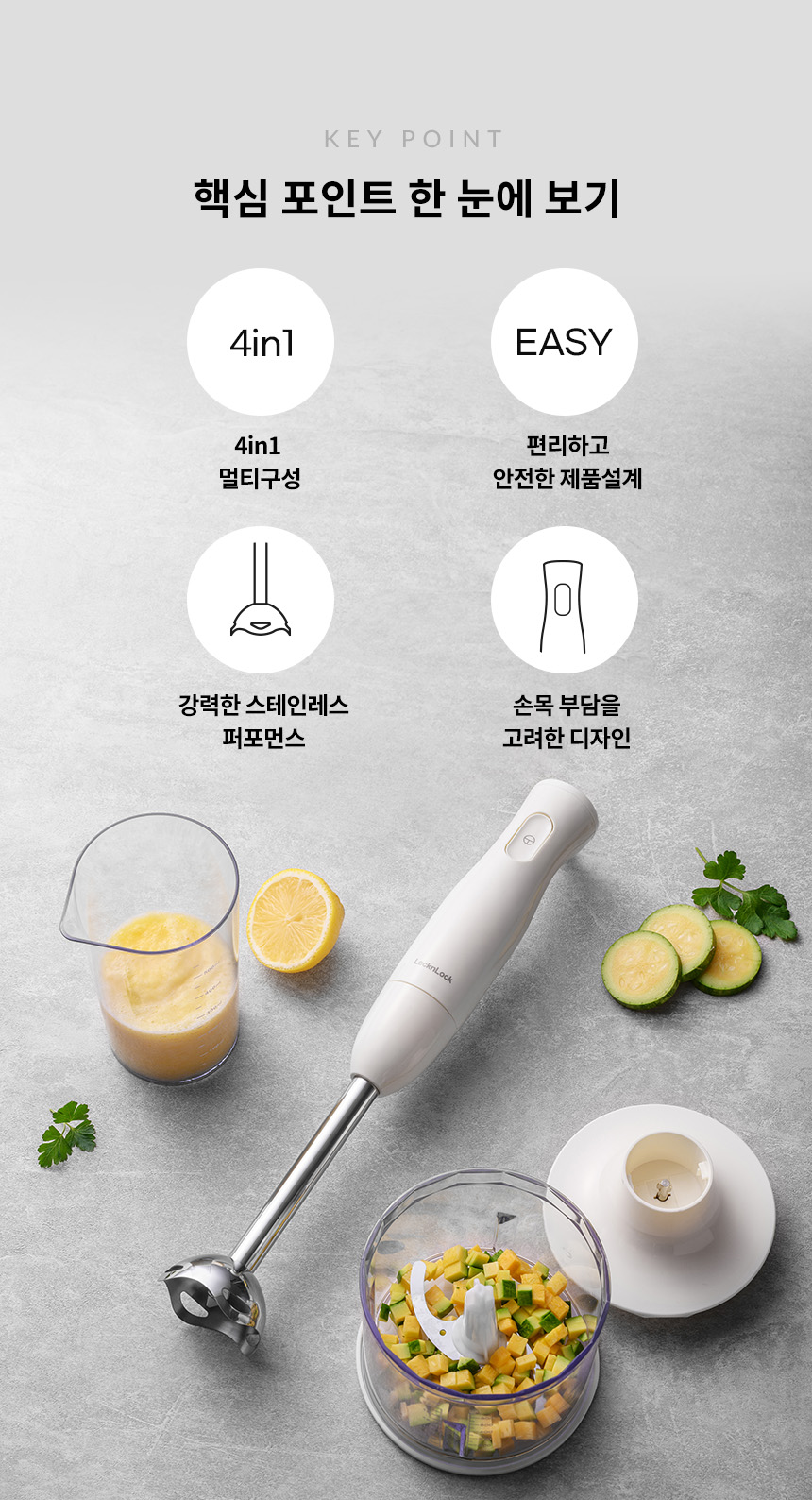 KEY POINT

핵심 포인트 한 눈에 보기

4in1

4in1
멀티구성

EASY

편리하고
안전한 제품설계

강력한 스테인레스
퍼포먼스

손목 부담을
고려한 디자인

LocknLock