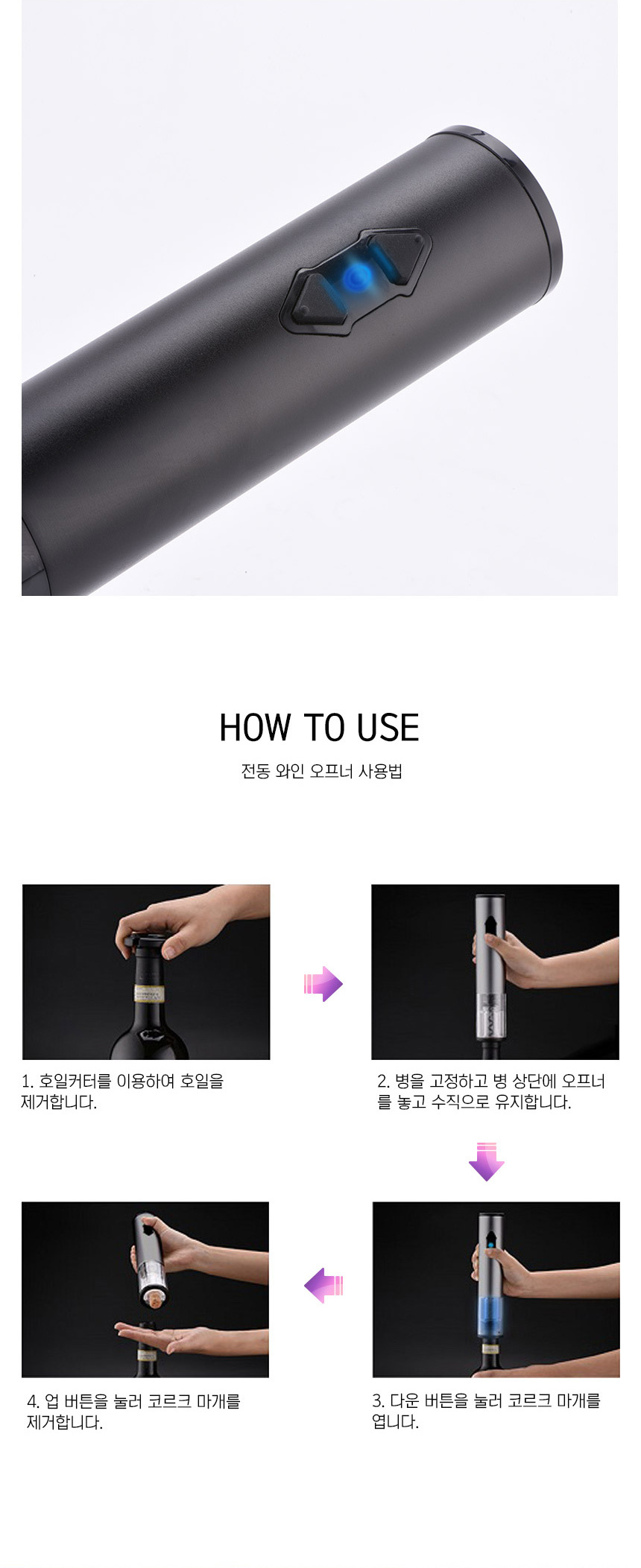 HOW TO USE

전동 와인 오프너 사용법

1. 호일커터를 이용하여 호일을 제거합니다.

2. 병을 고정하고 병 상단에 오프너를 놓고 수직으로 유지합니다.

3. 다운 버튼을 눌러 코르크 마개를 엽니다.

4. 업 버튼을 눌러 코르크 마개를 제거합니다.