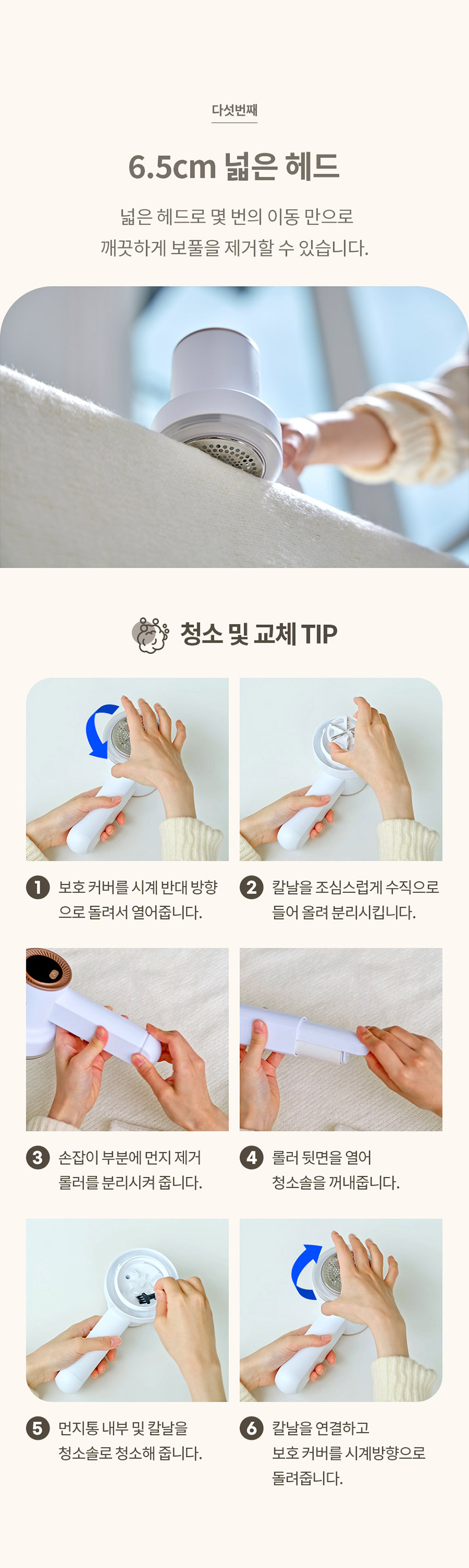 다섯번째

6.5cm 넓은 헤드

넓은 헤드로 몇 번의 이동 만으로
깨끗하게 보풀을 제거할 수 있습니다.

청소 및 교체 TIP

1 보호 커버를 시계 반대 방향으로 돌려서 열어줍니다.

2 칼날을 조심스럽게 수직으로 들어 올려 분리시킵니다.

3 손잡이 부분에 먼지 제거 롤러를 분리시켜 줍니다.

4 롤러 뒷면을 열어 청소솔을 꺼내줍니다.

5 먼지통 내부 및 칼날을 청소솔로 청소해 줍니다.

6 칼날을 연결하고 보호 커버를 시계방향으로 돌려줍니다.