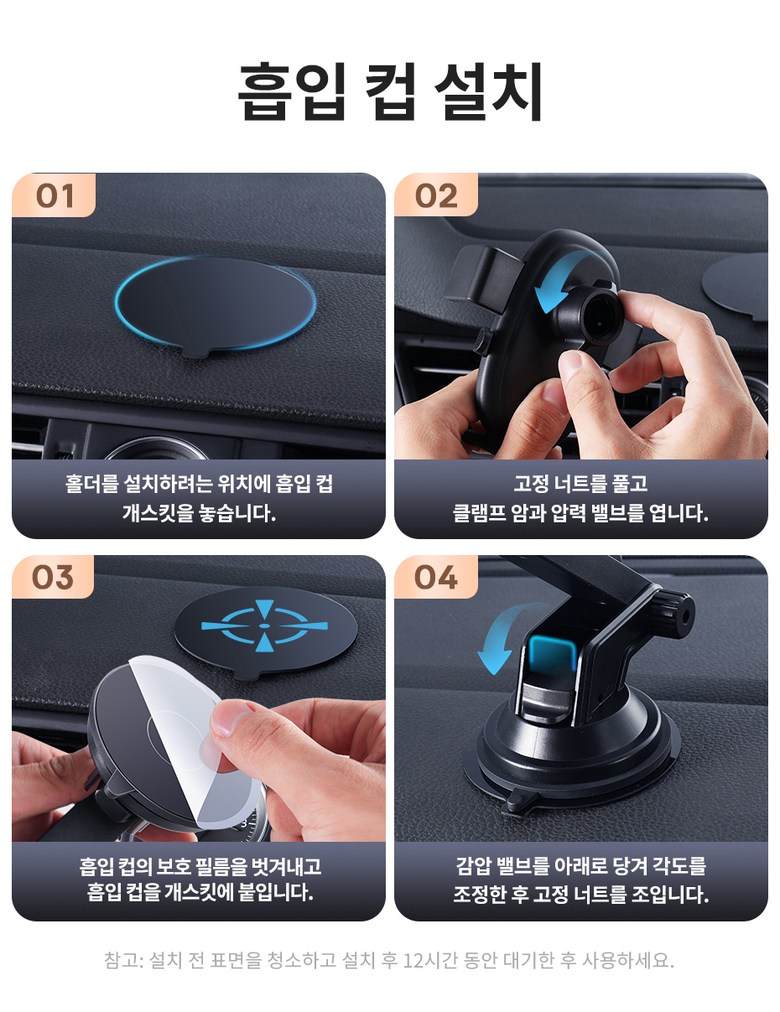 흡입 컵 설치

01

홀더를 설치하려는 위치에 흡입 컵 개스킷을 놓습니다.

02

고정 너트를 풀고 클램프 암과 압력 밸브를 엽니다.

03

흡입 컵의 보호 필름을 벗겨내고 흡입 컵을 개스킷에 붙입니다.

04

감압 밸브를 아래로 당겨 각도를 조정한 후 고정 너트를 조입니다.

참고: 설치 전 표면을 청소하고 설치 후 12시간 동안 대기한 후 사용하세요.